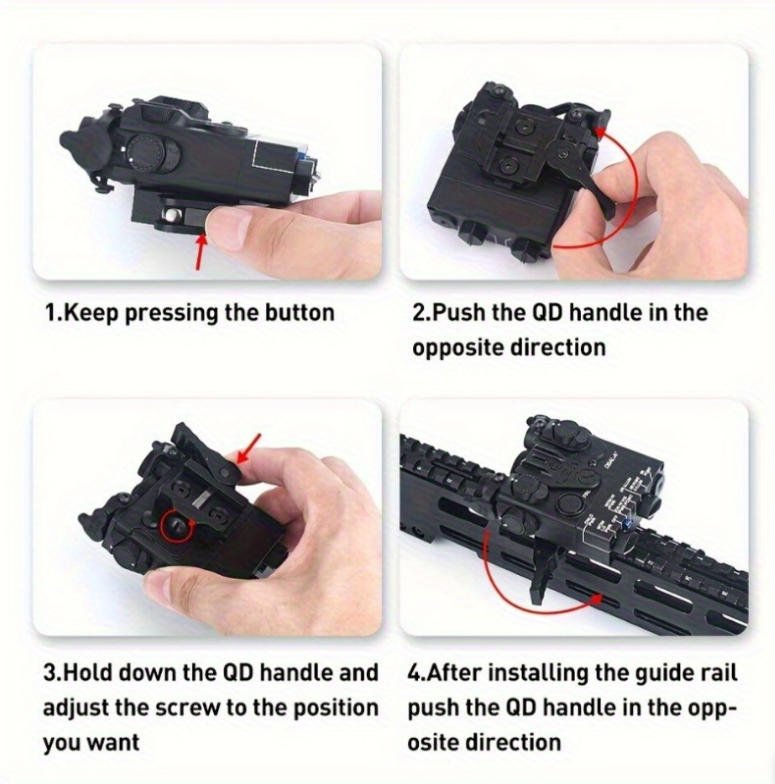 1.Keep pressing the button

2.Push the QD handle in the opposite direction

3.Hold down the QD handle and adjust the screw to the position you want

4.After installing the guide rail push the QD handle in the opposite direction