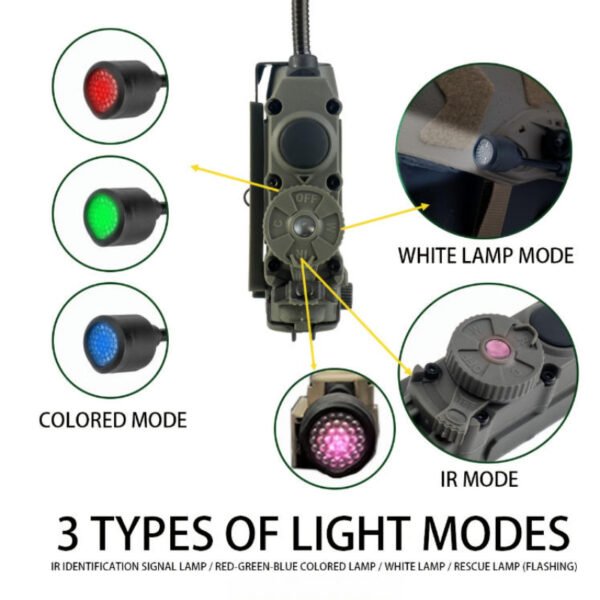 OFF
C
W
IR

WHITE LAMP MODE

COLORED MODE

IR MODE

3 TYPES OF LIGHT MODES

IR IDENTIFICATION SIGNAL LAMP / RED-GREEN-BLUE COLORED LAMP / WHITE LAMP / RESCUE LAMP (FLASHING)