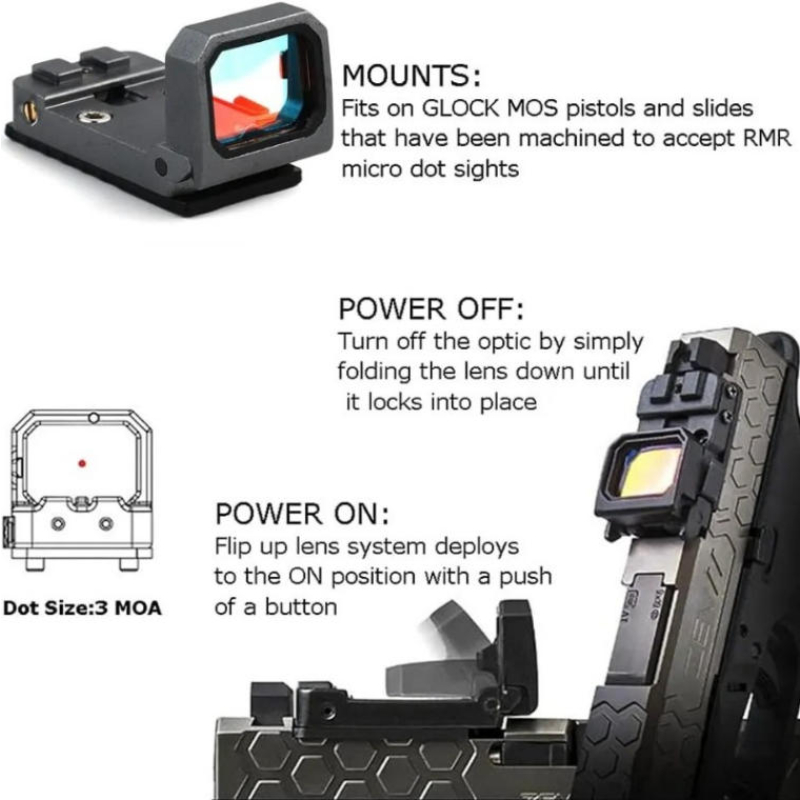 MOUNTS:
Fits on GLOCK MOS pistols and slides that have been machined to accept RMR micro dot sights

POWER OFF:
Turn off the optic by simply folding the lens down until it locks into place

POWER ON:
Flip up lens system deploys to the ON position with a push of a button

Dot Size:3 MOA