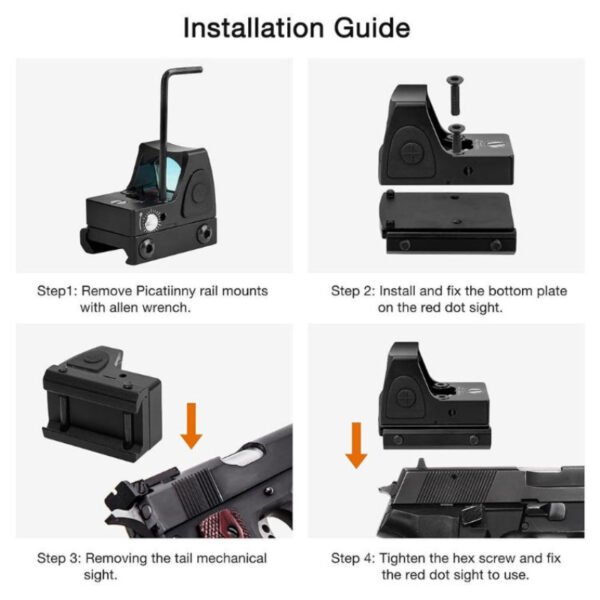 Installation Guide

Step1: Remove Picatiinny rail mounts with allen wrench.

Step 2: Install and fix the bottom plate on the red dot sight.

Step 3: Removing the tail mechanical sight.

Step 4: Tighten the hex screw and fix the red dot sight to use.