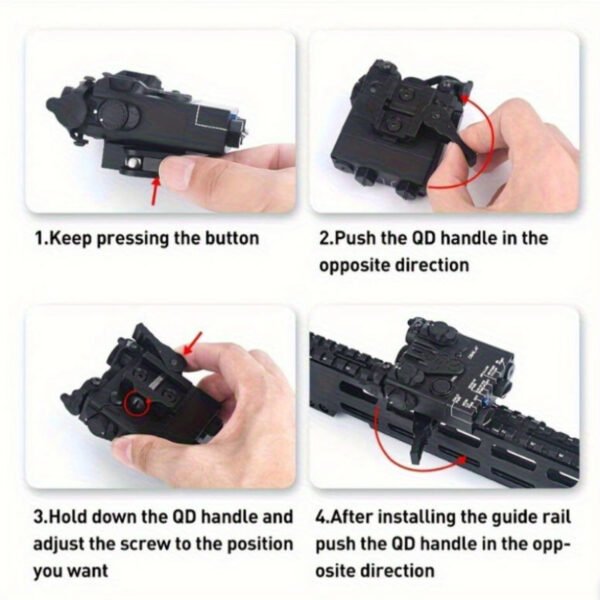 1.Keep pressing the button

2.Push the QD handle in the opposite direction

3.Hold down the QD handle and adjust the screw to the position you want

4.After installing the guide rail push the QD handle in the opposite direction