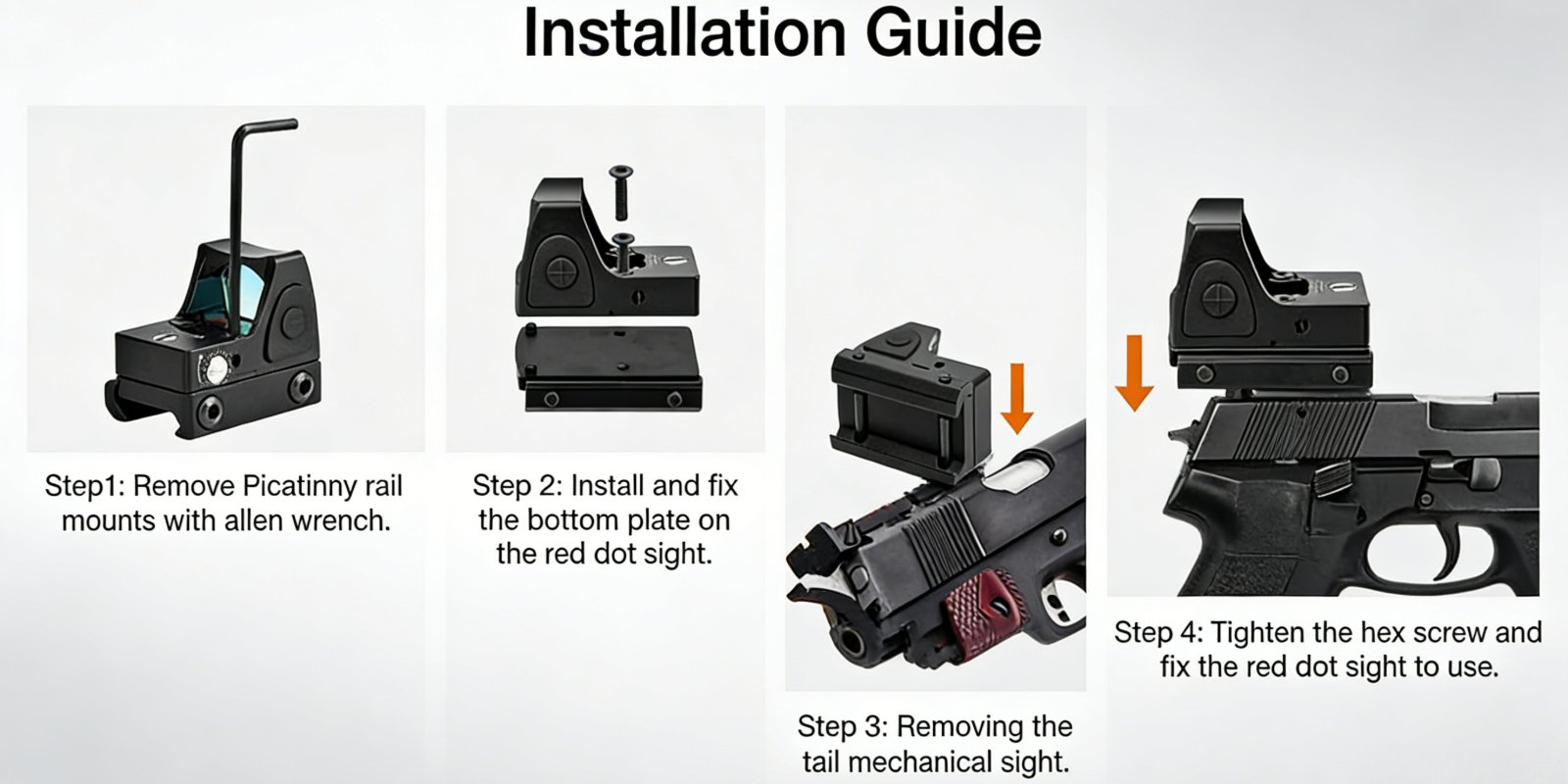 Installation Guide

Step1: Remove Picatinny rail mounts with allen wrench.

Step 2: Install and fix the bottom plate on the red dot sight.

Step 3: Removing the tail mechanical sight.

Step 4: Tighten the hex screw and fix the red dot sight to use.