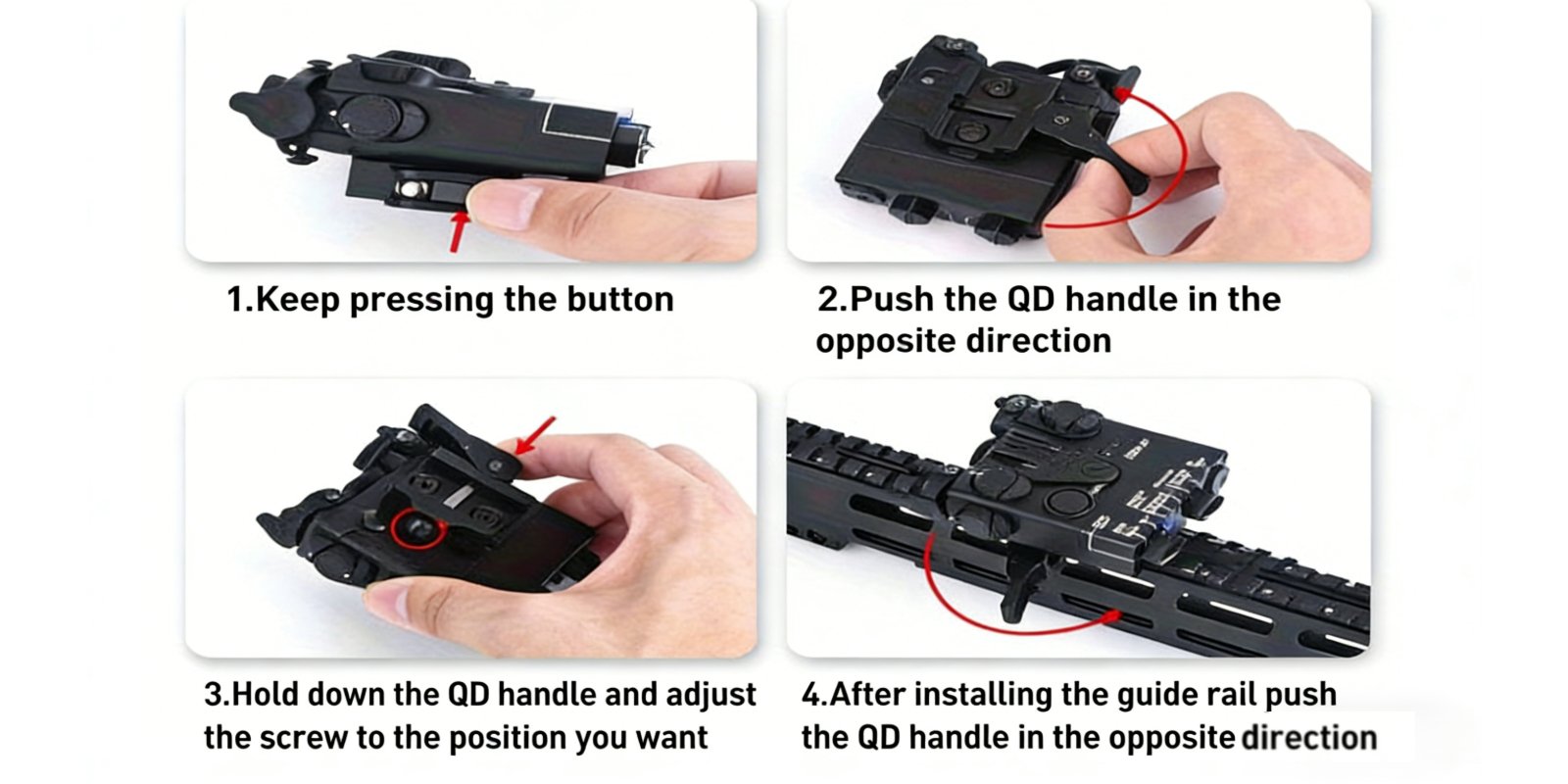 1.Keep pressing the button

2.Push the QD handle in the opposite direction

3.Hold down the QD handle and adjust the screw to the position you want

4.After installing the guide rail push the QD handle in the opposite direction