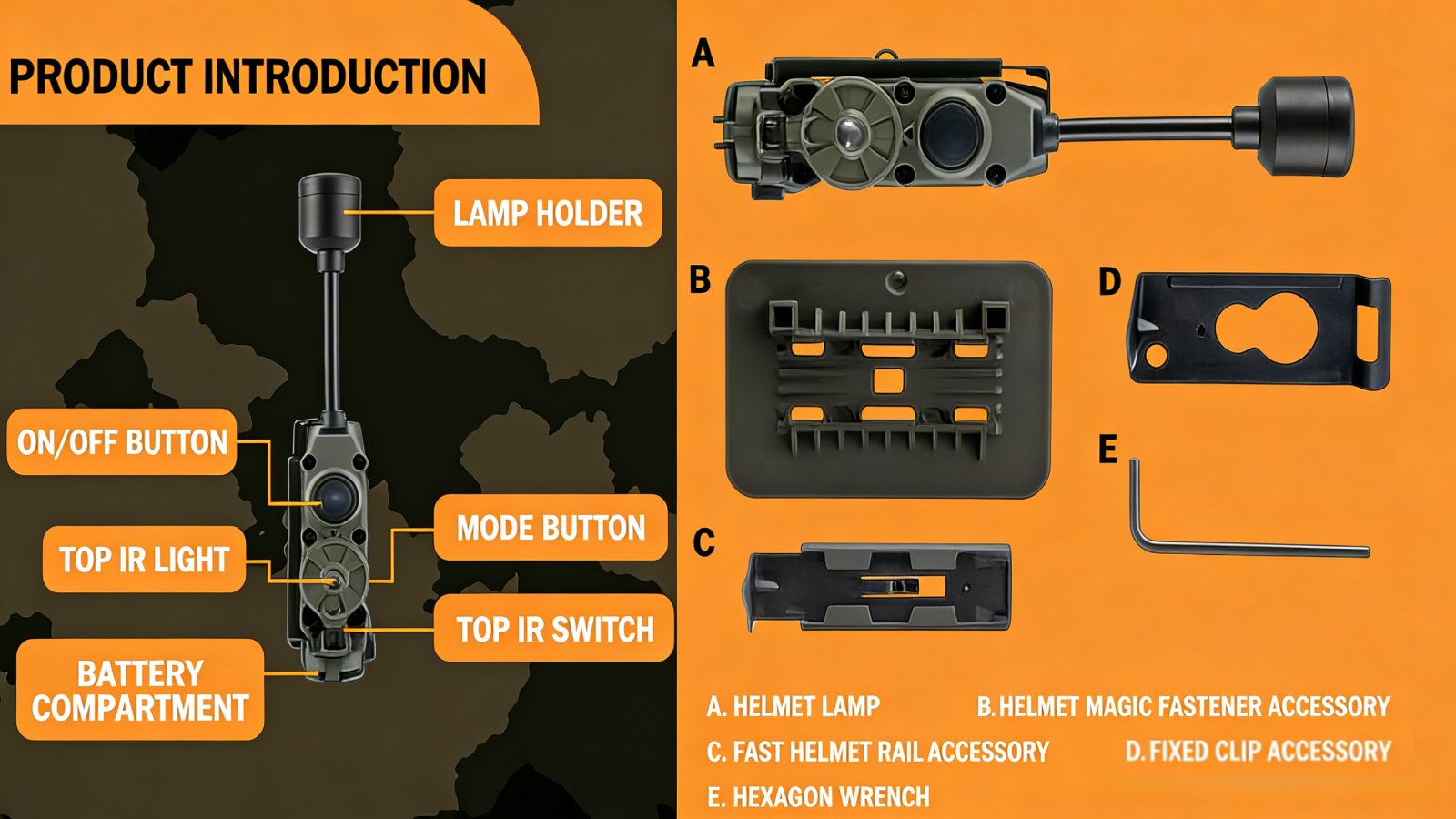 PRODUCT INTRODUCTION

LAMP HOLDER

ON/OFF BUTTON

MODE BUTTON

TOP IR LIGHT

TOP IR SWITCH

BATTERY COMPARTMENT

A

B

D

E

C

A. HELMET LAMP
B. HELMET MAGIC FASTENER ACCESSORY
C. FAST HELMET RAIL ACCESSORY
D. FIXED CLIP ACCESSORY
E. HEXAGON WRENCH